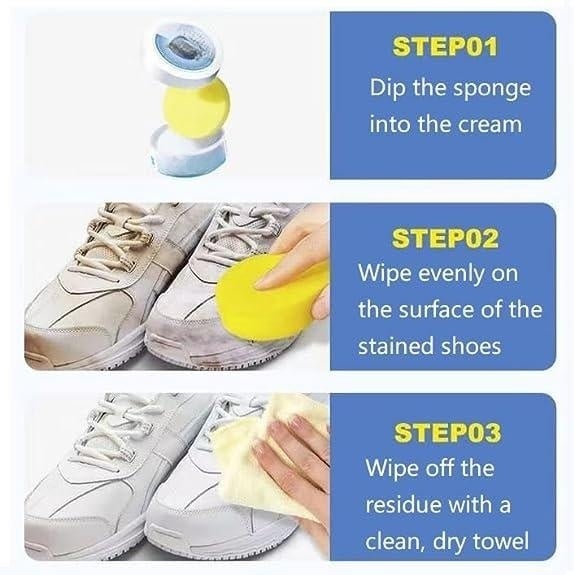 STEP01
Dip the sponge into the cream

STEP02
Wipe evenly on the surface of the stained shoes

STEP03
Wipe off the residue with a clean, dry towel