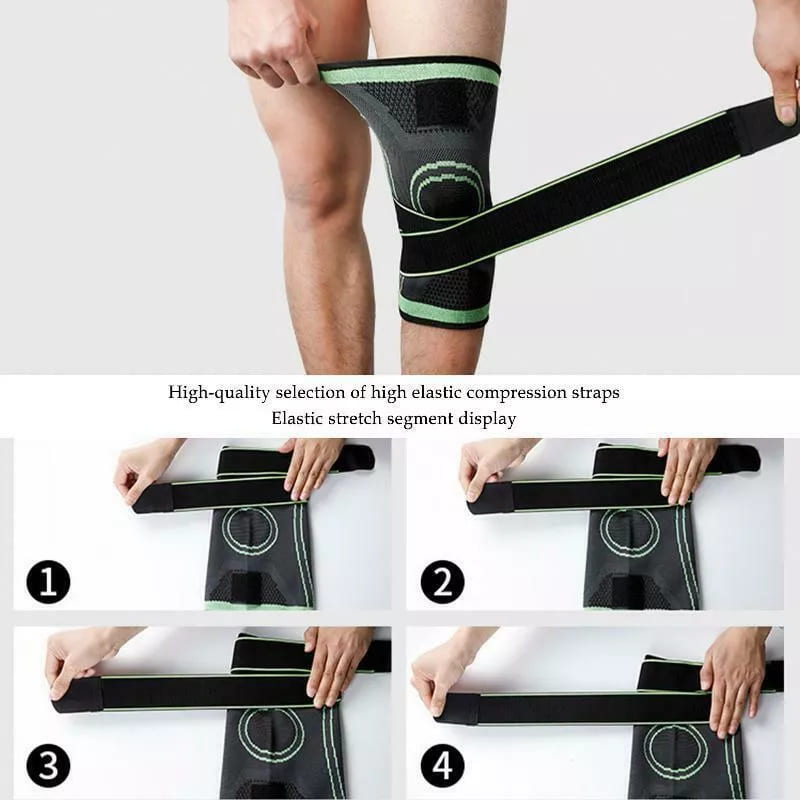 High-quality selection of high elastic compression straps
Elastic stretch segment display

1

2

3

4