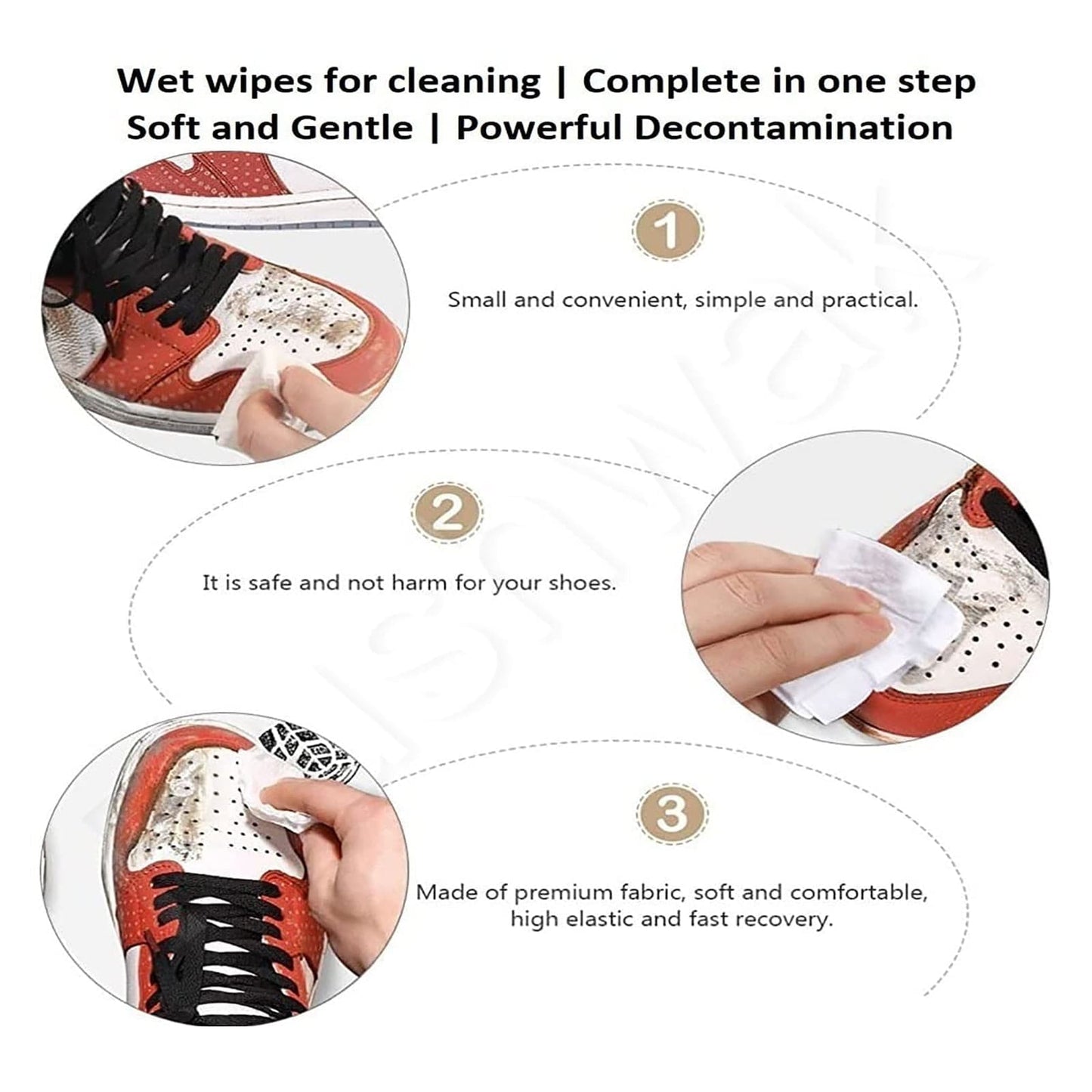 Wet wipes for cleaning | Complete in one step
Soft and Gentle | Powerful Decontamination

1

Small and convenient, simple and practical.

2

It is safe and not harm for your shoes.

3

Made of premium fabric, soft and comfortable, high elastic and fast recovery.