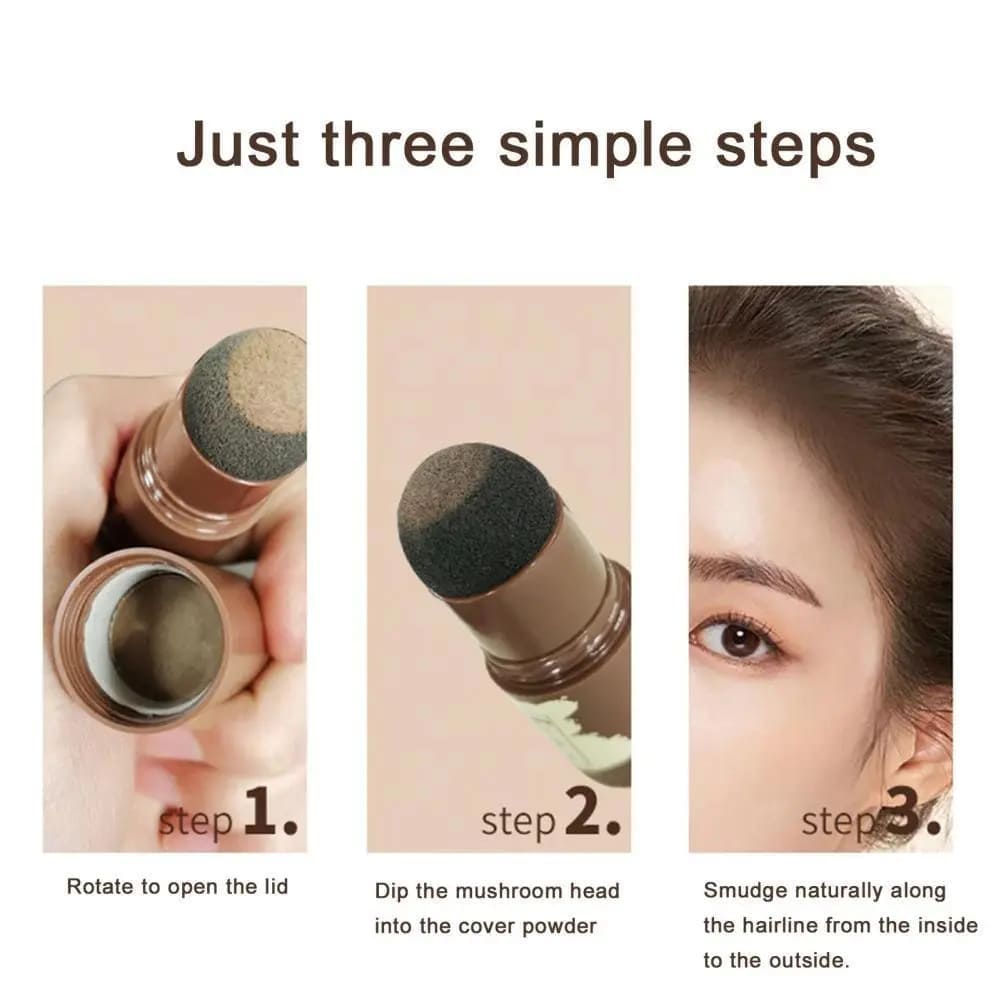 Just three simple steps

step 1.

Rotate to open the lid

step 2.

Dip the mushroom head into the cover powder

step 3.

Smudge naturally along the hairline from the inside to the outside.